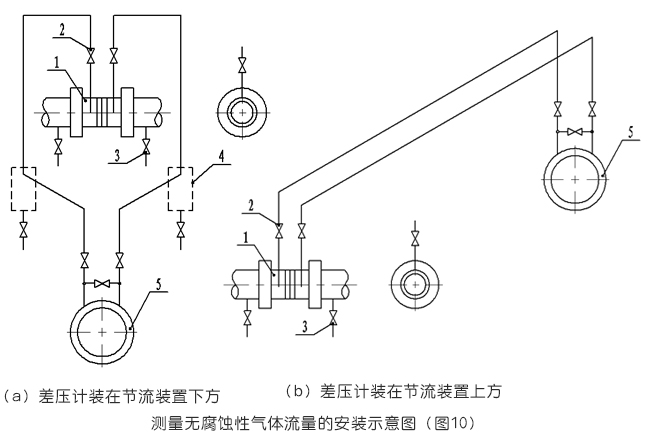 2
1
3
4
5
2
1
3
5
（a）差压计装在节流装置下方
（b）差压计装在节流装置上方
测量无腐蚀性气体流量的安装示意图（图10）